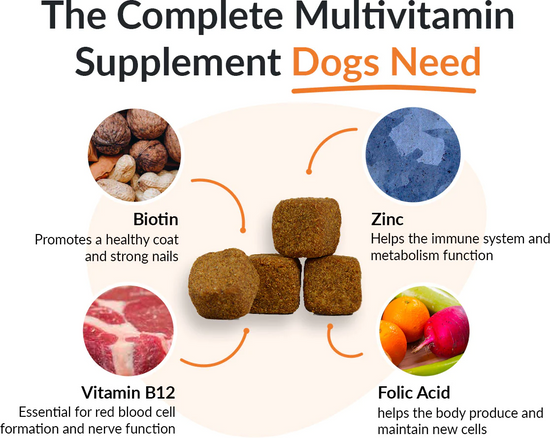 The Complete Multivitamin Supplement Dogs Need

Biotin
Promotes a healthy coat and strong nails

Zinc
Helps the immune system and metabolism function

Vitamin B12
Essential for red blood cell formation and nerve function

Folic Acid
helps the body produce and maintain new cells